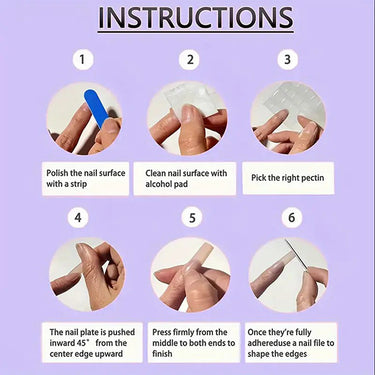 INSTRUCTIONS

1

Polish the nail surface with a strip

2

Clean nail surface with alcohol pad

3

Pick the right pectin

4

The nail plate is pushed inward 45° from the center edge upward

5

Press firmly from the middle to both ends to finish

6

Once they're fully adhereduse a nail file to shape the edges